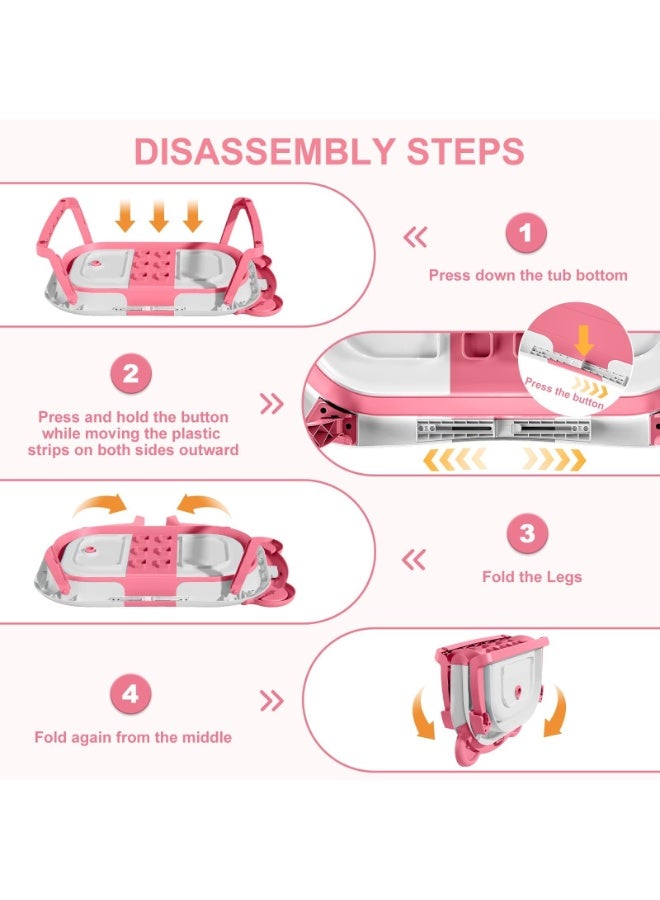 DISASSEMBLY STEPS

1

Press down the tub bottom

2

Press and hold the button while moving the plastic strips on both sides outward

Press the button

3

Fold the Legs

4

Fold again from the middle